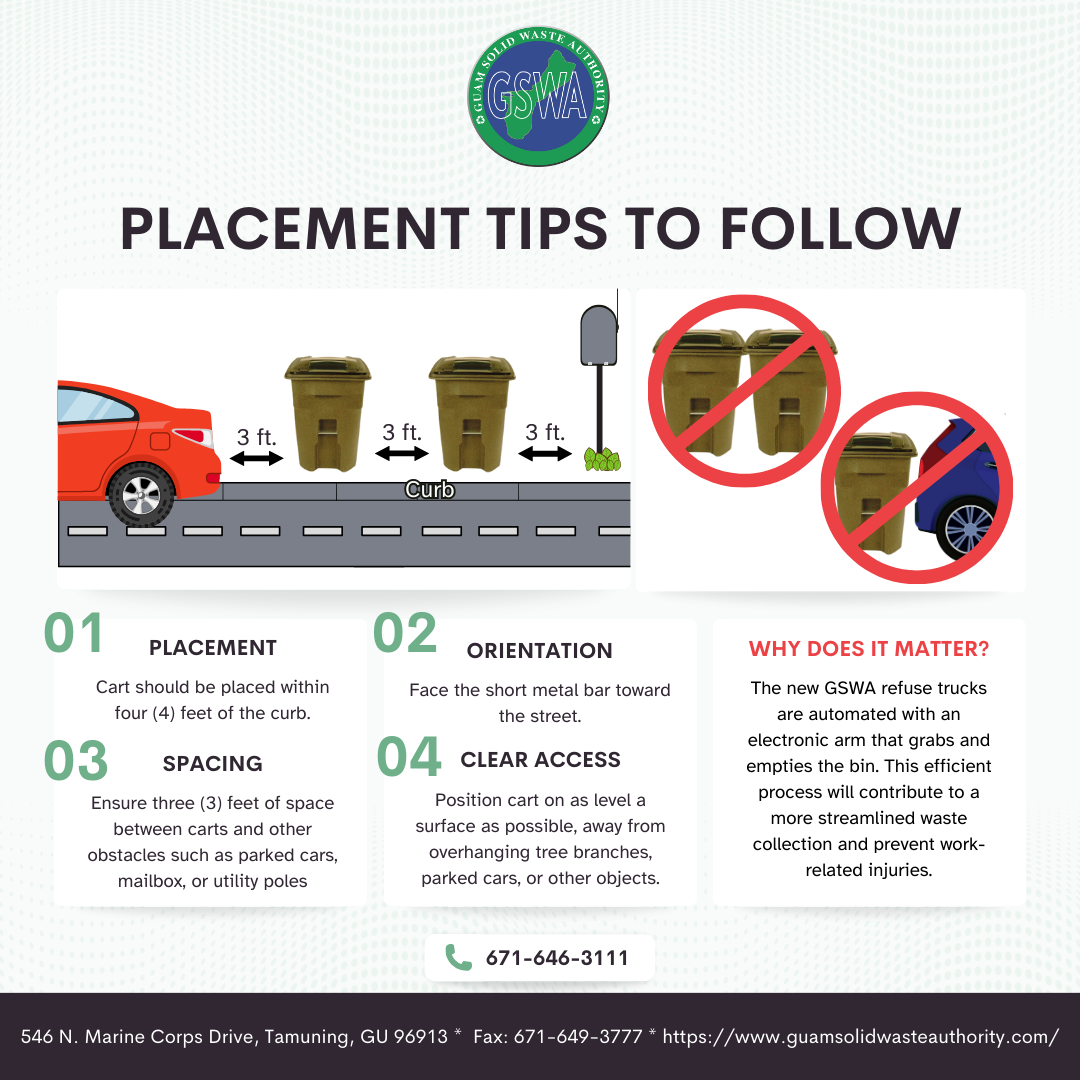 GUAM SOLID WASTE AUTHORITY
GSWA

PLACEMENT TIPS TO FOLLOW

3 ft.
3 ft.
3 ft.
Curb

01 PLACEMENT

Cart should be placed within four (4) feet of the curb.

03 SPACING

Ensure three (3) feet of space between carts and other obstacles such as parked cars, mailbox, or utility poles

02 ORIENTATION

Face the short metal bar toward the street.

04 CLEAR ACCESS

Position cart on as level a surface as possible, away from overhanging tree branches, parked cars, or other objects.

WHY DOES IT MATTER?

The new GSWA refuse trucks are automated with an electronic arm that grabs and empties the bin. This efficient process will contribute to a more streamlined waste collection and prevent work-related injuries.

671-646-3111

546 N. Marine Corps Drive, Tamuning, GU 96913 * Fax: 671-649-3777 * https://www.guamsolidwasteauthority.com/